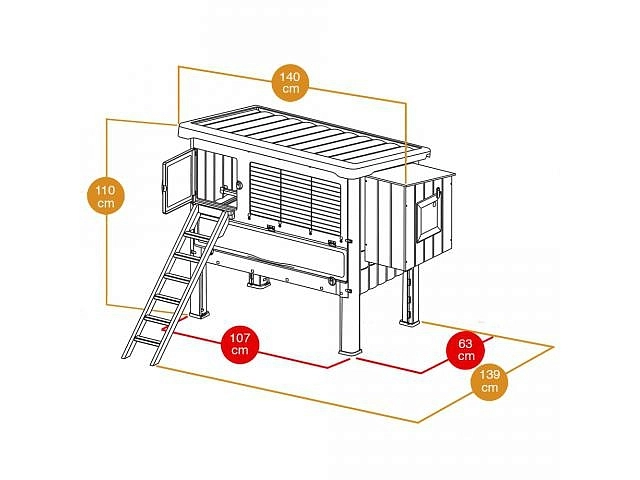 140 cm

110 cm

107 cm

63 cm

139 cm